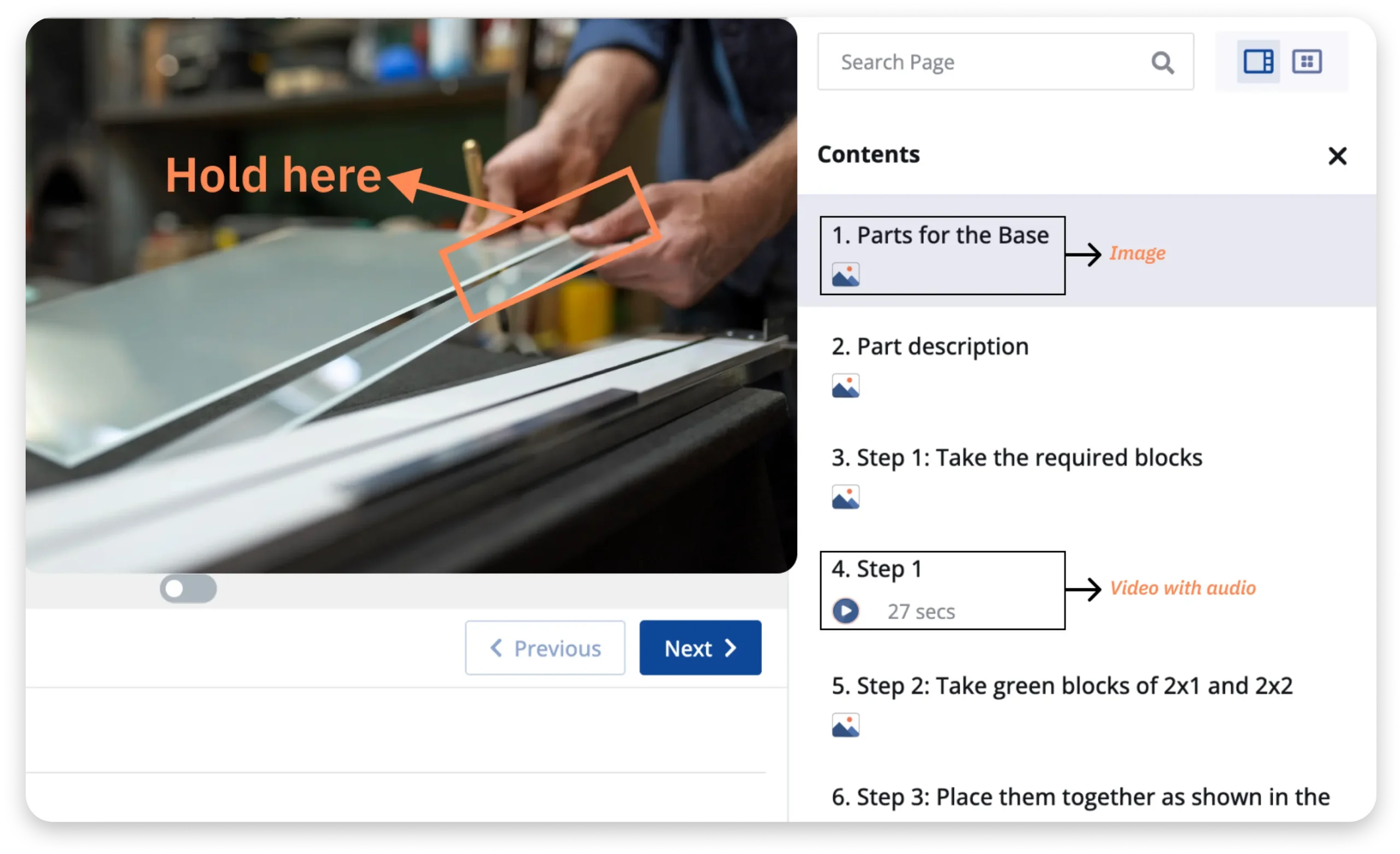 Hold here

Previous

Next

Search Page

Contents

1. Parts for the Base

Image

2. Part description

3. Step 1: Take the required blocks

4. Step 1

27 secs

Video with audio

5. Step 2: Take green blocks of 2x1 and 2x2

6. Step 3: Place them together as shown in the